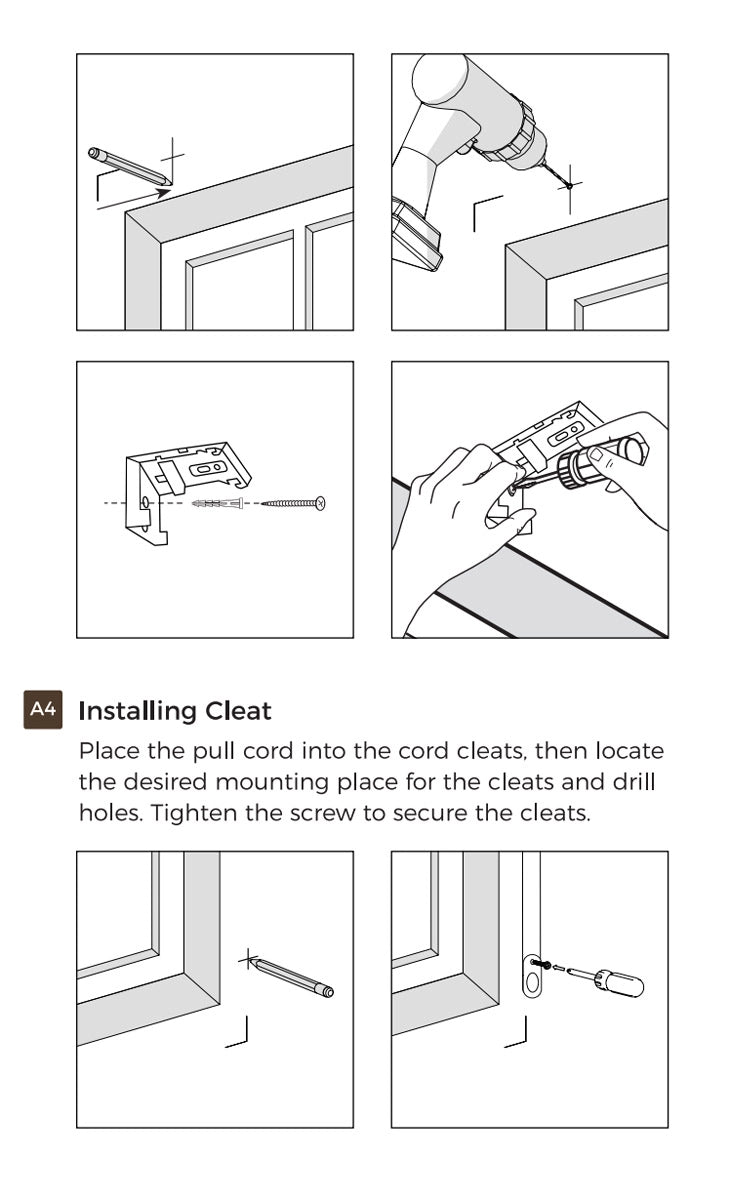 A4 Installing Cleat

Place the pull cord into the cord cleats, then locate the desired mounting place for the cleats and drill holes. Tighten the screw to secure the cleats.