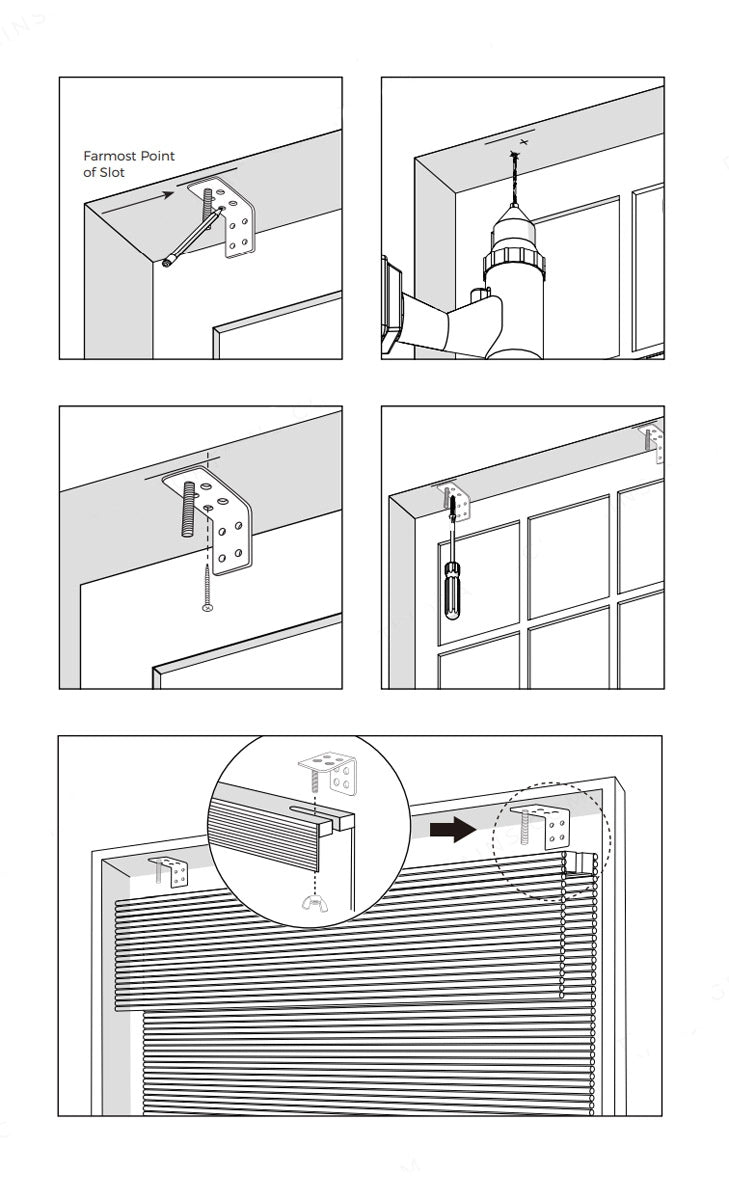 Farmost Point of Slot