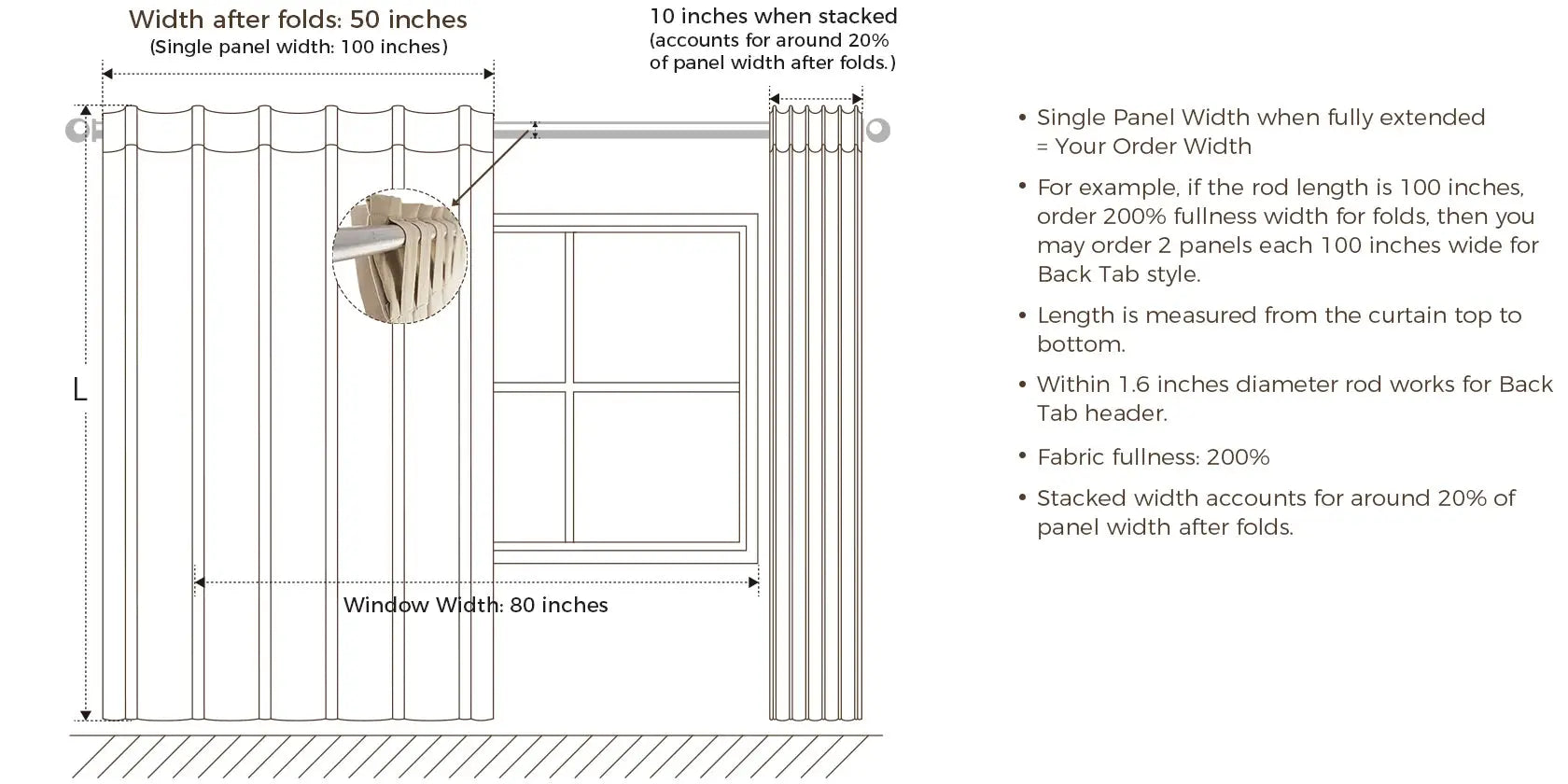 Width after folds: 50 inches
(Single panel width: 100 inches)

10 inches when stacked
(accounts for around 20% of panel width after folds.)

L

Window Width: 80 inches

• Single Panel Width when fully extended = Your Order Width

• For example, if the rod length is 100 inches, order 200% fullness width for folds, then you may order 2 panels each 100 inches wide for Back Tab style.

• Length is measured from the curtain top to bottom.

• Within 1.6 inches diameter rod works for Back Tab header.

• Fabric fullness: 200%

• Stacked width accounts for around 20% of panel width after folds.