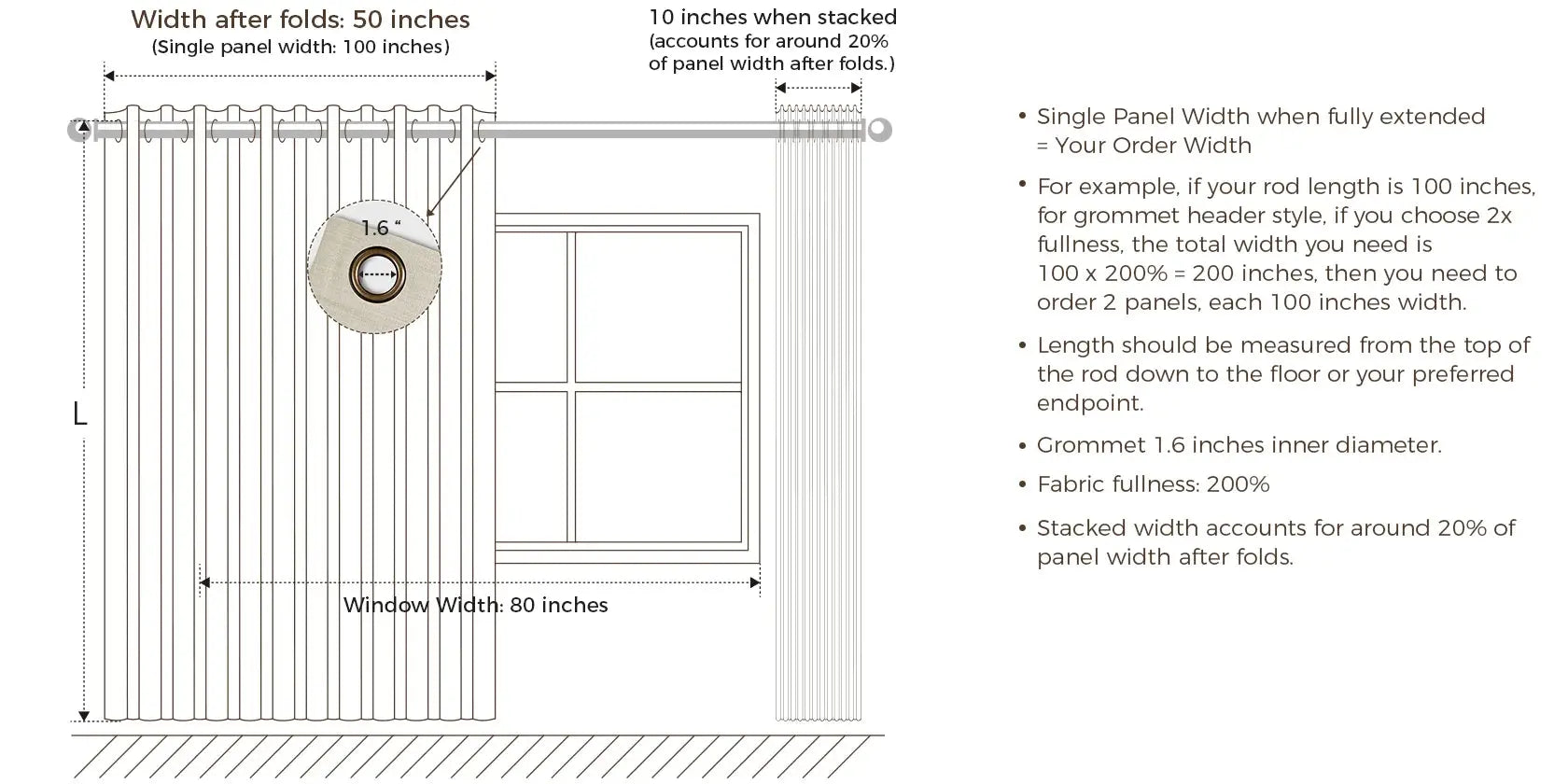 Width after folds: 50 inches
(Single panel width: 100 inches)

10 inches when stacked
(accounts for around 20%
of panel width after folds.)

1.6 “

L

Window Width: 80 inches

• Single Panel Width when fully extended = Your Order Width

• For example, if your rod length is 100 inches, for grommet header style, if you choose 2x fullness, the total width you need is 100 x 200% = 200 inches, then you need to order 2 panels, each 100 inches width.

• Length should be measured from the top of the rod down to the floor or your preferred endpoint.

• Grommet 1.6 inches inner diameter.

• Fabric fullness: 200%

• Stacked width accounts for around 20% of panel width after folds.